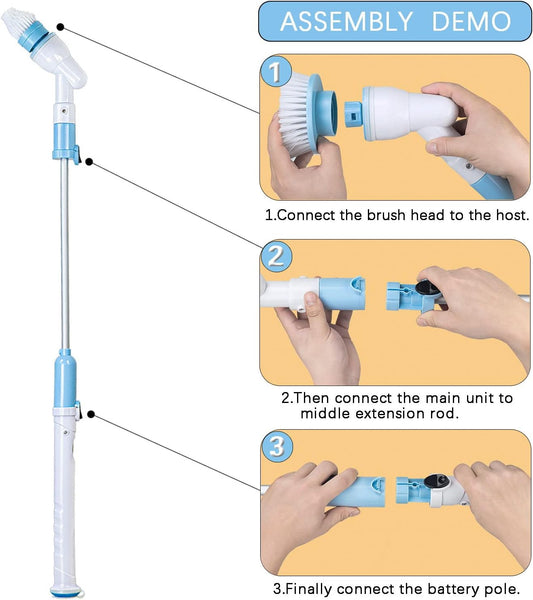 ASSEMBLY DEMO

1

1.Connect the brush head to the host.

2

2.Then connect the main unit to middle extension rod.

3

3.Finally connect the battery pole.